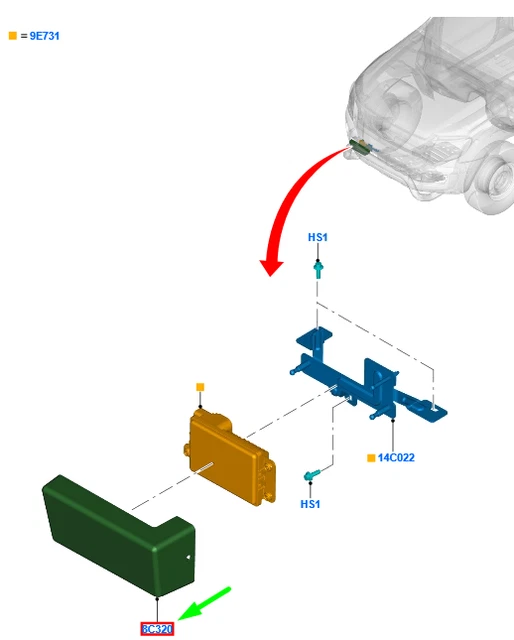 = 9E731

HS1

14C022

HS1

8C320