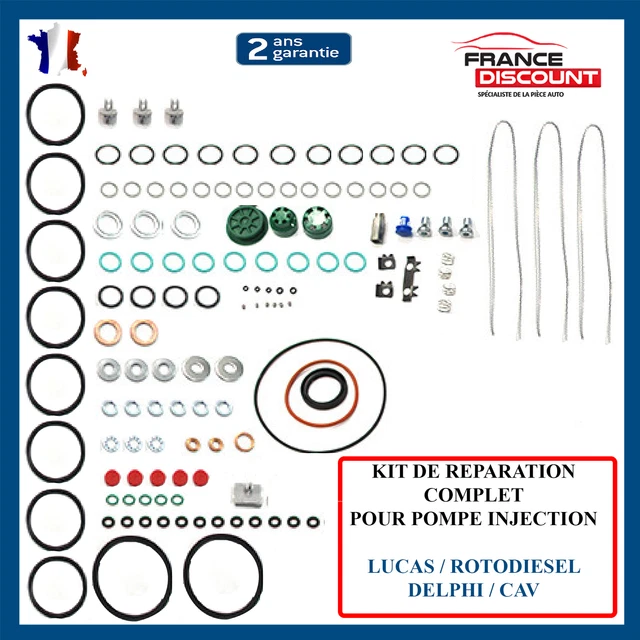 2 ans garantie

FRANCE DISCOUNT
SPÉCIALISTE DE LA PIÈCE AUTO

KIT DE REPARATION COMPLET POUR POMPE INJECTION

LUCAS / ROTODIESEL
DELPHI / CAV