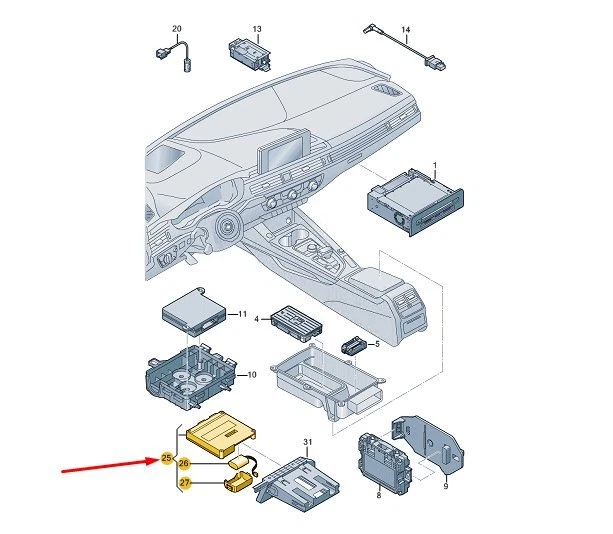 20
13
14
1
11
4
5
10
25
26
27
31
8
9