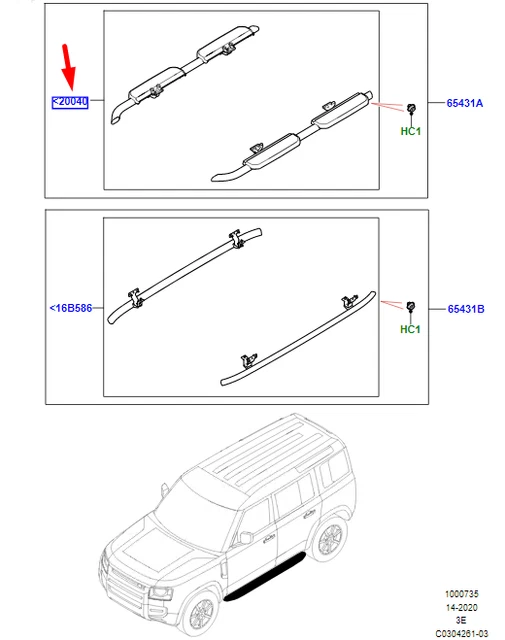 <20040

65431A

HC1

<16B586

65431B

HC1

1000735
14-2020
3E
C0304261-03