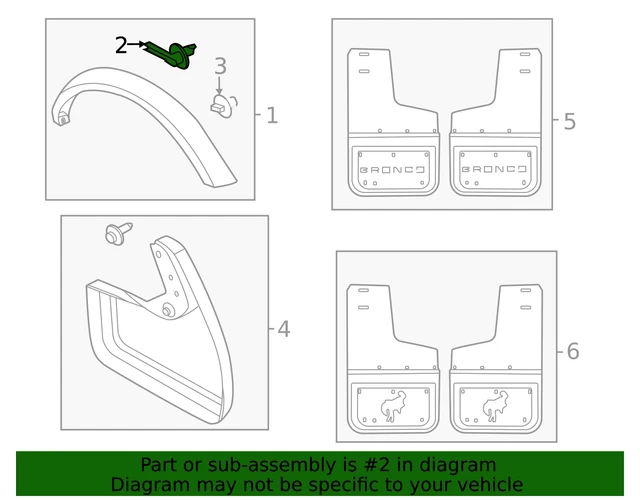 2
3
1
BRONCO
BRONCO
5
4
6

Part or sub-assembly is #2 in diagram
Diagram may not be specific to your vehicle