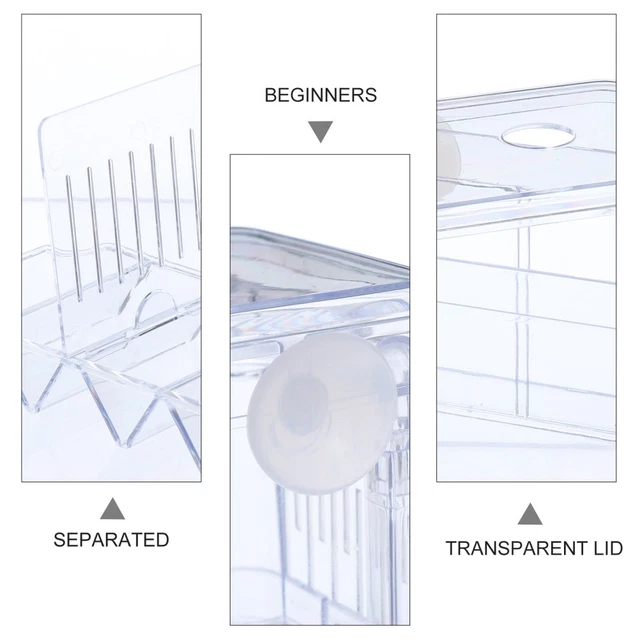 BEGINNERS

SEPARATED

TRANSPARENT LID