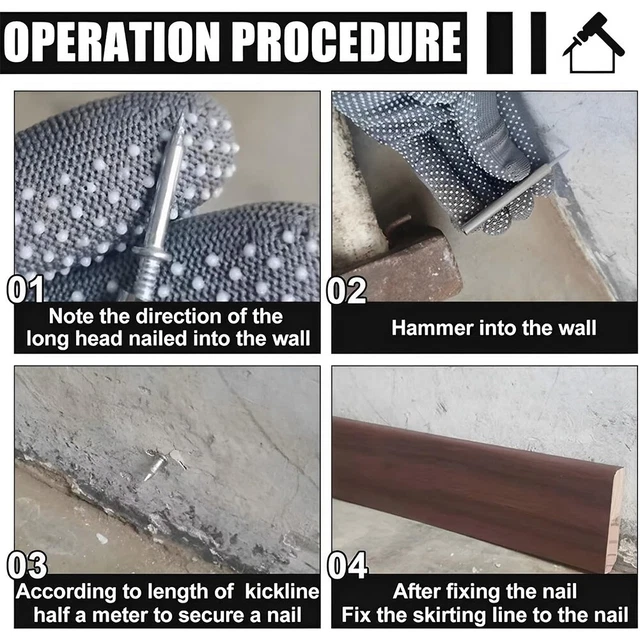 OPERATION PROCEDURE

01
Note the direction of the long head nailed into the wall

02
Hammer into the wall

03
According to length of kickline half a meter to secure a nail

04
After fixing the nail
Fix the skirting line to the nail