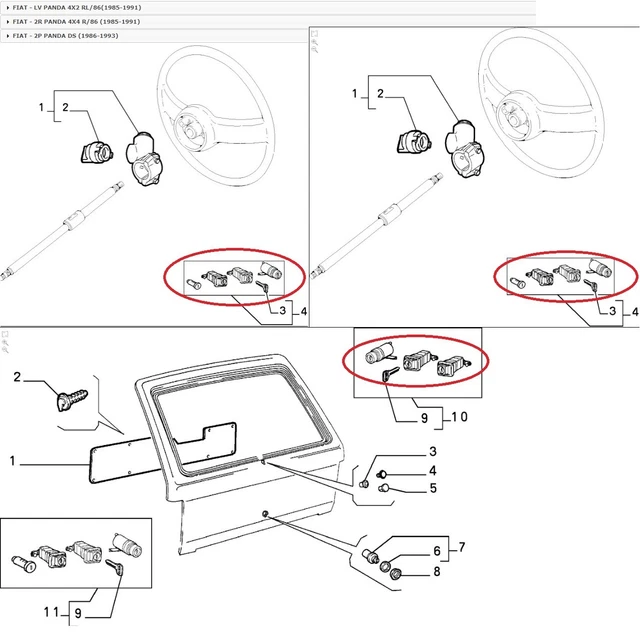 FIAT - LV PANDA 4X2 RL/86(1985-1991)
FIAT - 2R PANDA 4X4 R/86 (1985-1991)
FIAT - 2P PANDA DS (1986-1993)

1
2
3
4

1
2
3
4

2
1
9
10
3
4
5
6
7
8
11
9