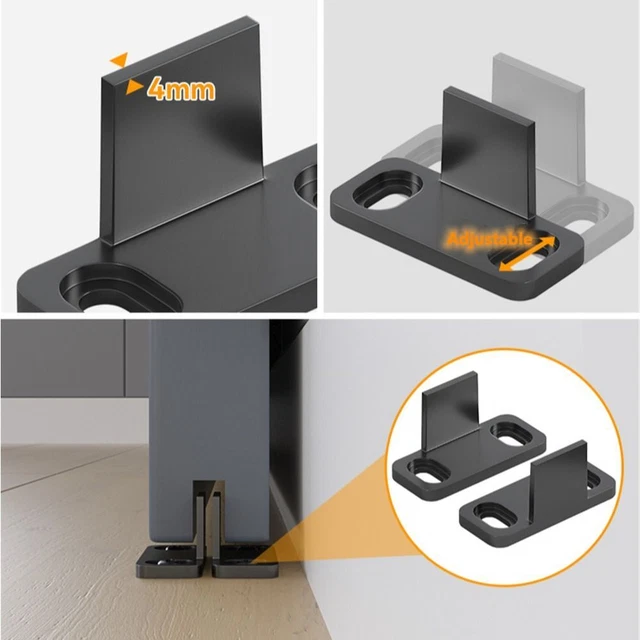 4mm

Adjustable