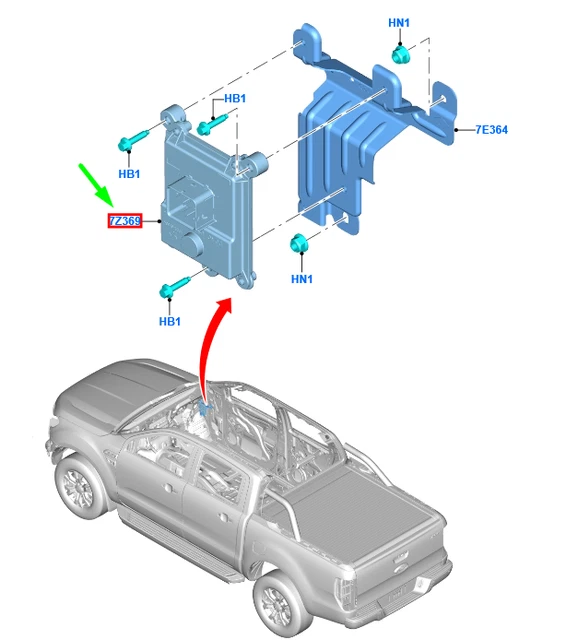 HN1
HB1
7E364
HB1
7Z369
HN1
HB1