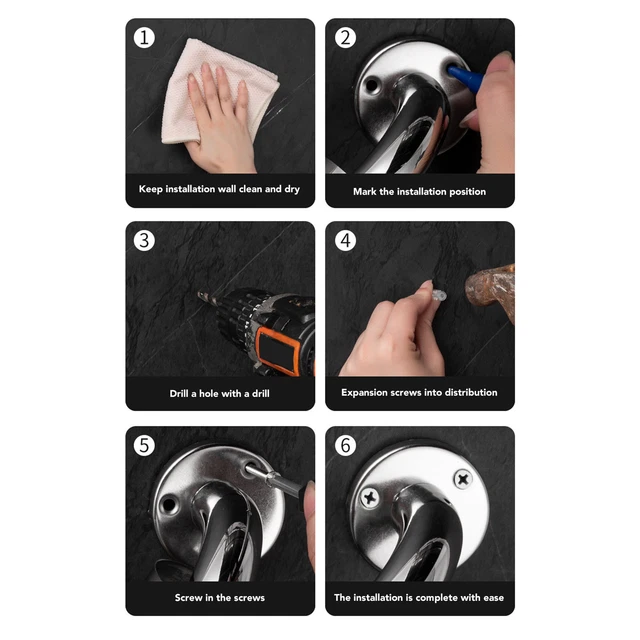 1
Keep installation wall clean and dry

2
Mark the installation position

3
Drill a hole with a drill

4
Expansion screws into distribution

5
Screw in the screws

6
The installation is complete with ease