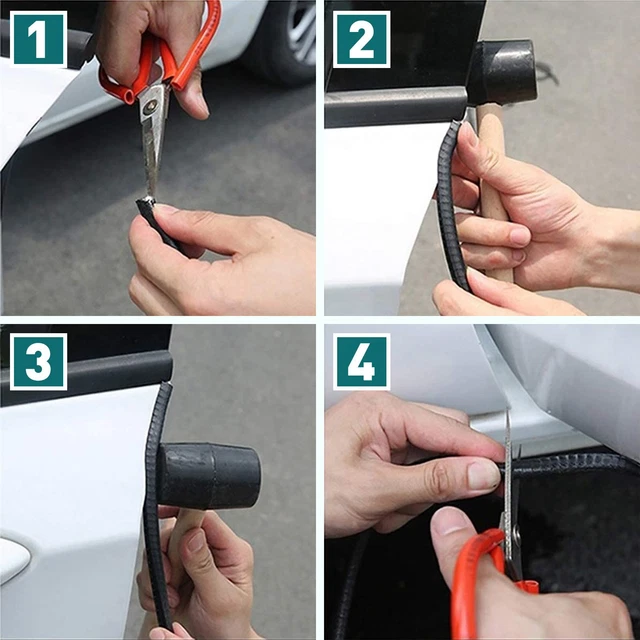 1

2

3

4