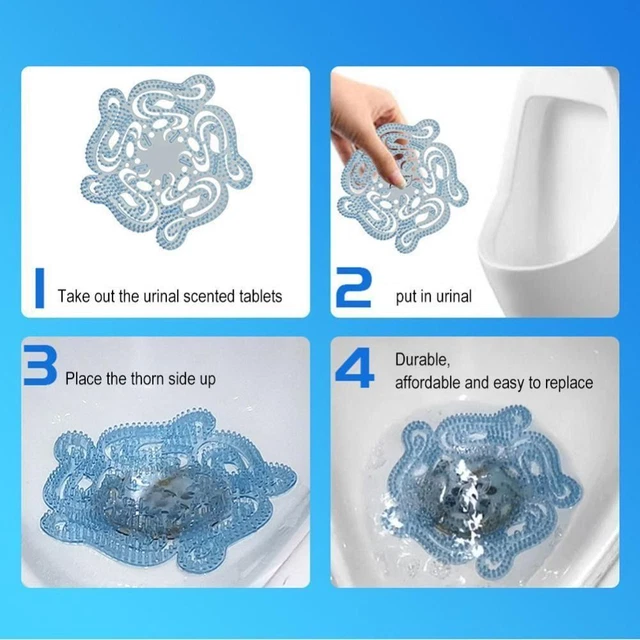 1 Take out the urinal scented tablets

2 put in urinal

3 Place the thorn side up

4 Durable, affordable and easy to replace