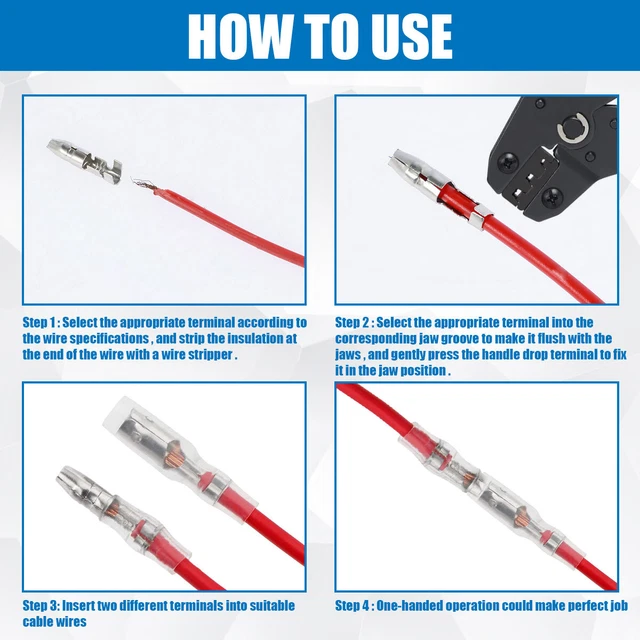 HOW TO USE

Step 1 : Select the appropriate terminal according to the wire specifications , and strip the insulation at the end of the wire with a wire stripper .

Step 2 : Select the appropriate terminal into the corresponding jaw groove to make it flush with the jaws , and gently press the handle drop terminal to fix it in the jaw position .

Step 3: Insert two different terminals into suitable cable wires

Step 4 : One-handed operation could make perfect job