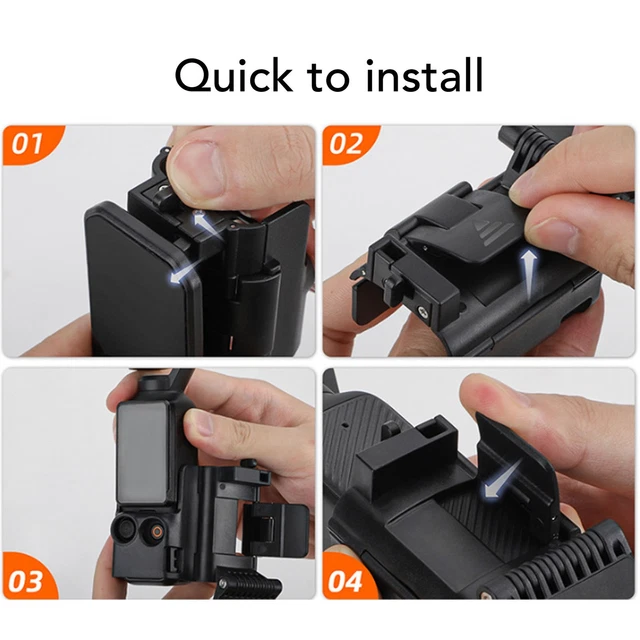 Quick to install

01

02

03

04