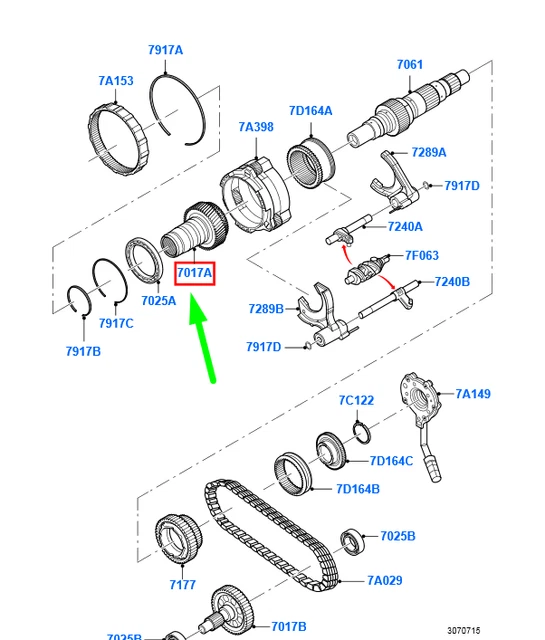 7917A
7A153
7061
7D164A
7A398
7289A
7917D
7240A
7F063
7240B
7017A
7025A
7917C
7917B
7289B
7917D
7C122
7A149
7D164C
7D164B
7025B
7177
7A029
7017B
7025B
3070715