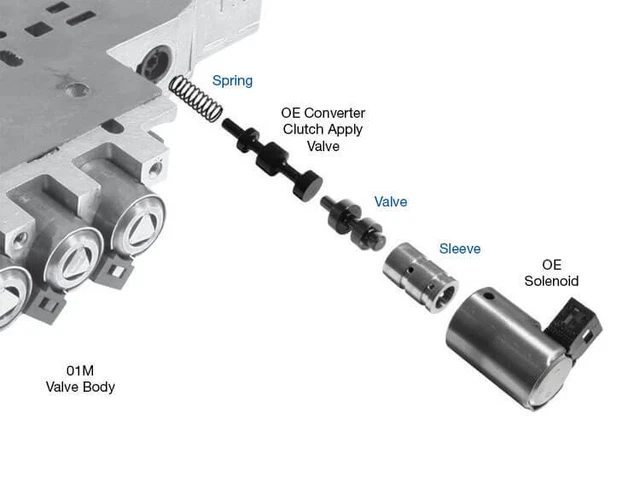 Spring

OE Converter Clutch Apply Valve

Valve

Sleeve

OE Solenoid

01M Valve Body