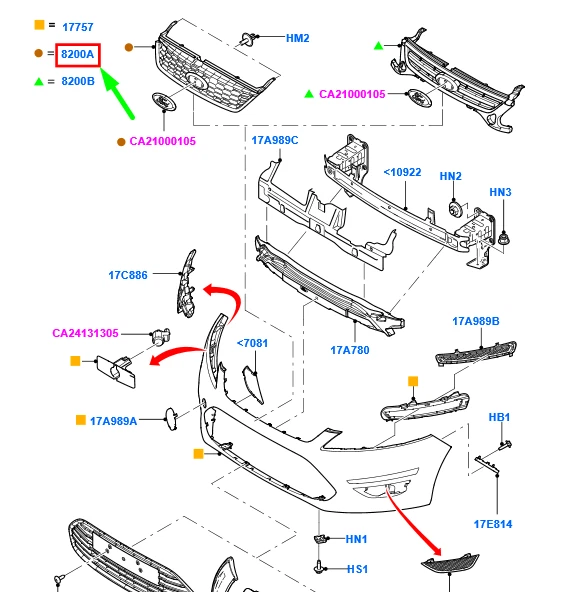 = 17757
= 8200A
= 8200B
HM2
CA21000105
CA21000105
17A989C
<10922
HN2
HN3
17C886
CA24131305
<7081
17A780
17A989B
17A989A
HB1
17E814
HN1
HS1