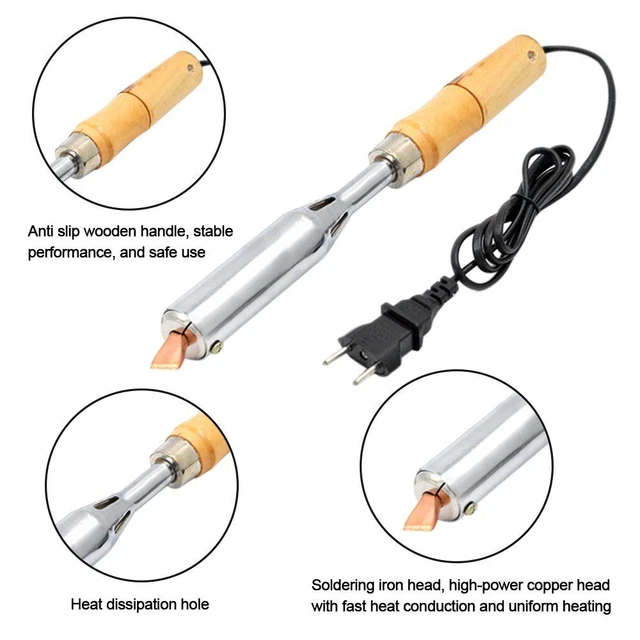 Anti slip wooden handle, stable performance, and safe use

Heat dissipation hole

Soldering iron head, high-power copper head with fast heat conduction and uniform heating