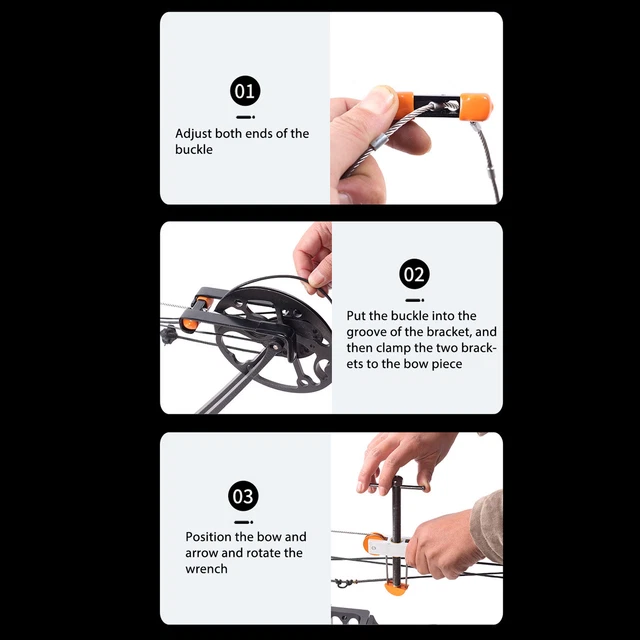 01

Adjust both ends of the buckle

02

Put the buckle into the groove of the bracket, and then clamp the two brackets to the bow piece

03

Position the bow and arrow and rotate the wrench