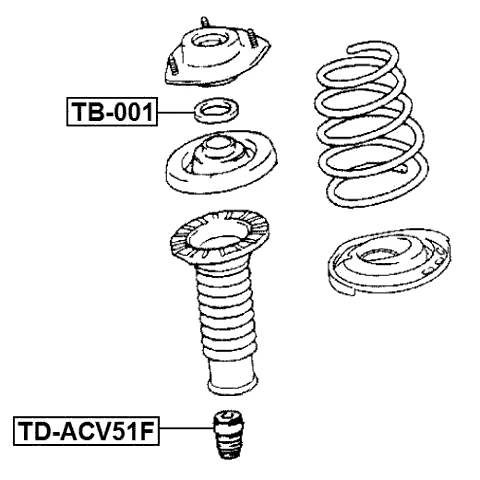 TB-001

TD-ACV51F