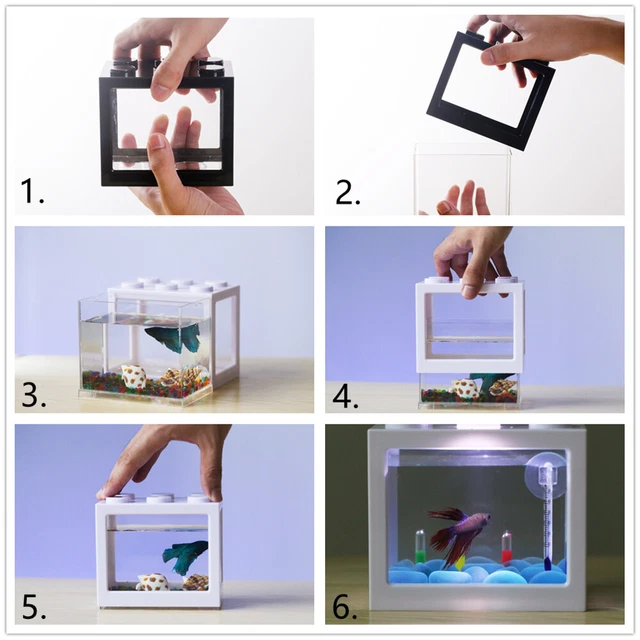 1.

2.

3.

4.

5.

6.