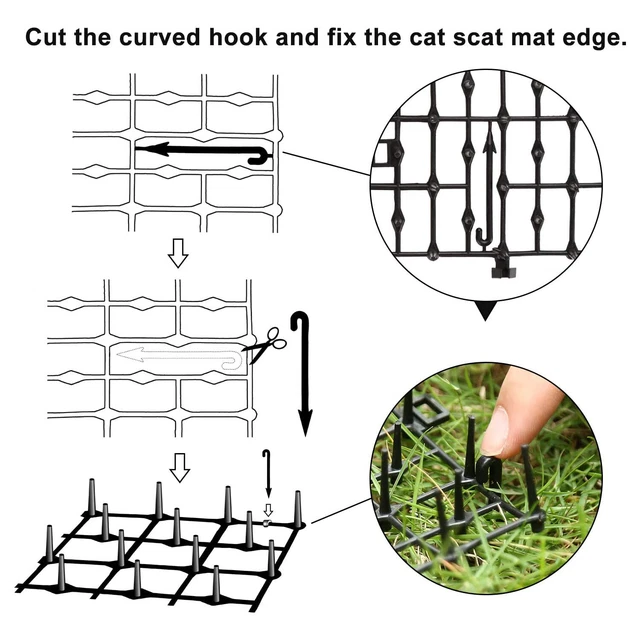 Cut the curved hook and fix the cat scat mat edge.