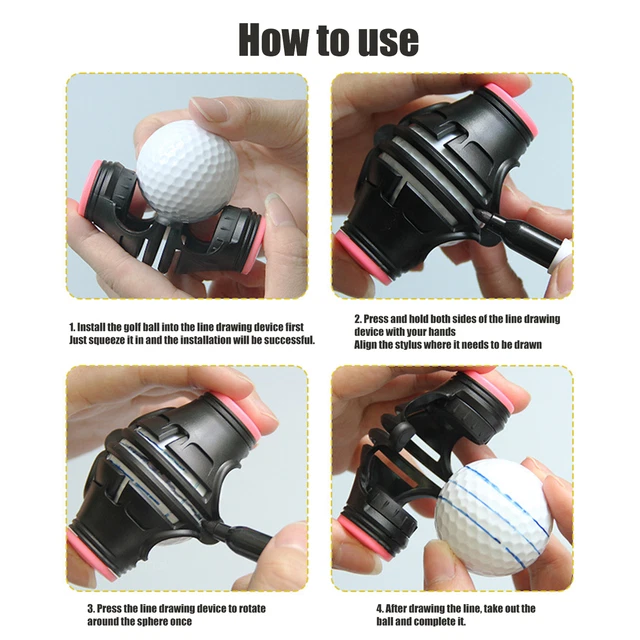 How to use

1. Install the golf ball into the line drawing device first
Just squeeze it in and the installation will be successful.

2. Press and hold both sides of the line drawing device with your hands
Align the stylus where it needs to be drawn

3. Press the line drawing device to rotate around the sphere once

4. After drawing the line, take out the ball and complete it.