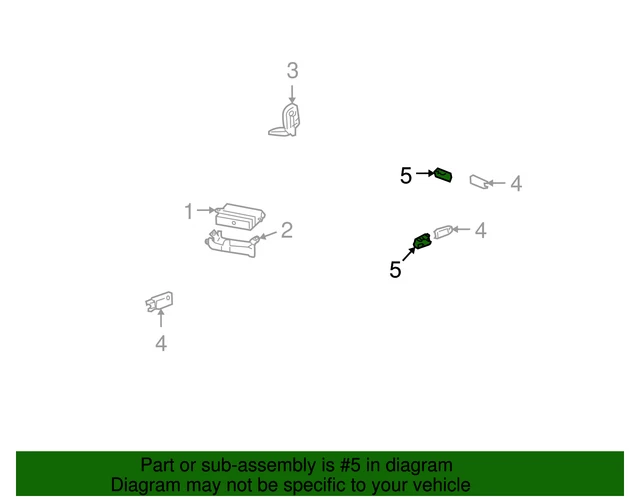 3

5

4

1

2

4

5

4

Part or sub-assembly is #5 in diagram
Diagram may not be specific to your vehicle