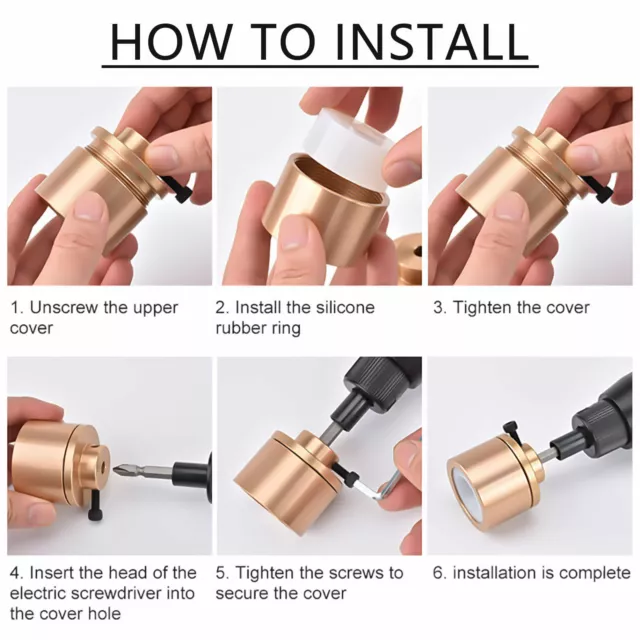 HOW TO INSTALL

1. Unscrew the upper cover

2. Install the silicone rubber ring

3. Tighten the cover

4. Insert the head of the electric screwdriver into the cover hole

5. Tighten the screws to secure the cover

6. installation is complete