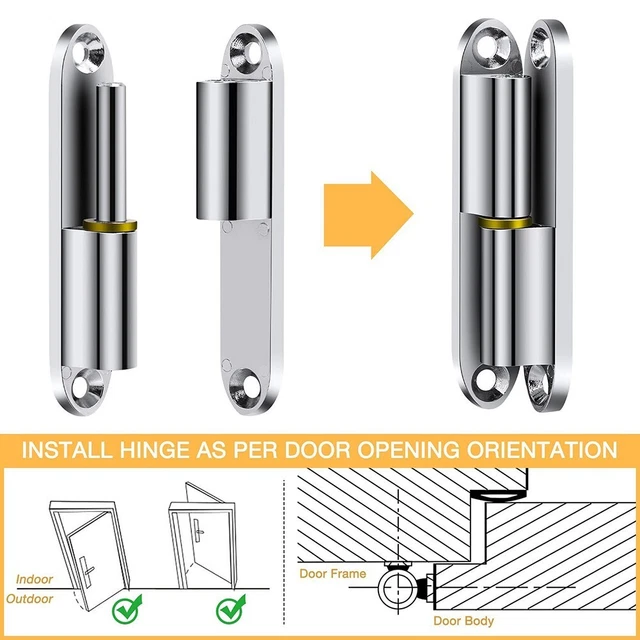 INSTALL HINGE AS PER DOOR OPENING ORIENTATION

Indoor
Outdoor

Door Frame

Door Body