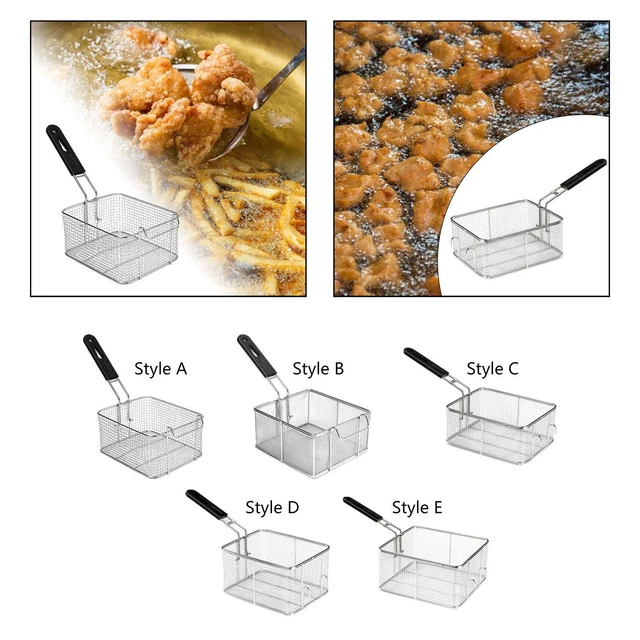 Style A

Style B

Style C

Style D

Style E