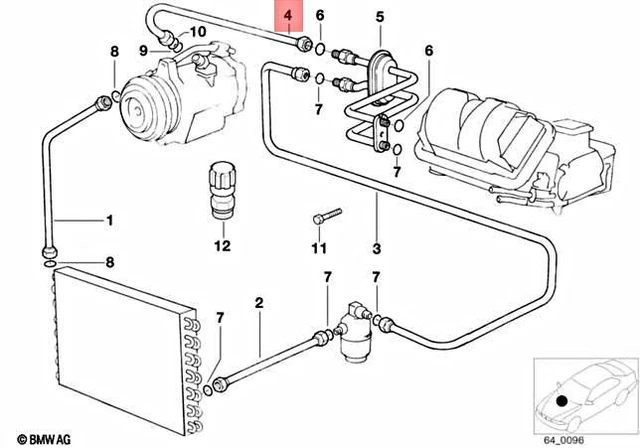 4
6
5
10
9
8
6
7
7
1
12
11
3
8
7
7
2
7
© BMW AG
64_0096