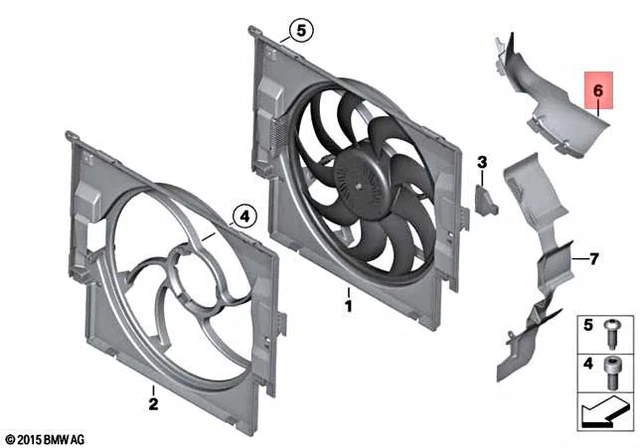 5
6
3
4
7
1
5
4
2
© 2015 BMW AG