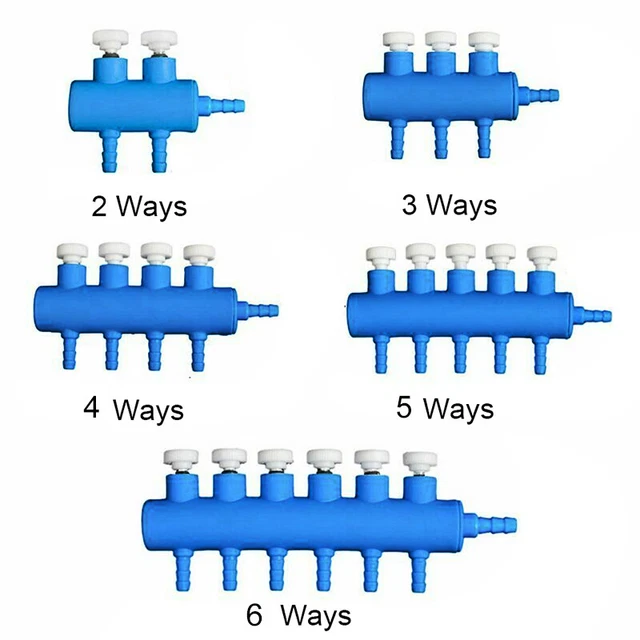 2 Ways

3 Ways

4 Ways

5 Ways

6 Ways