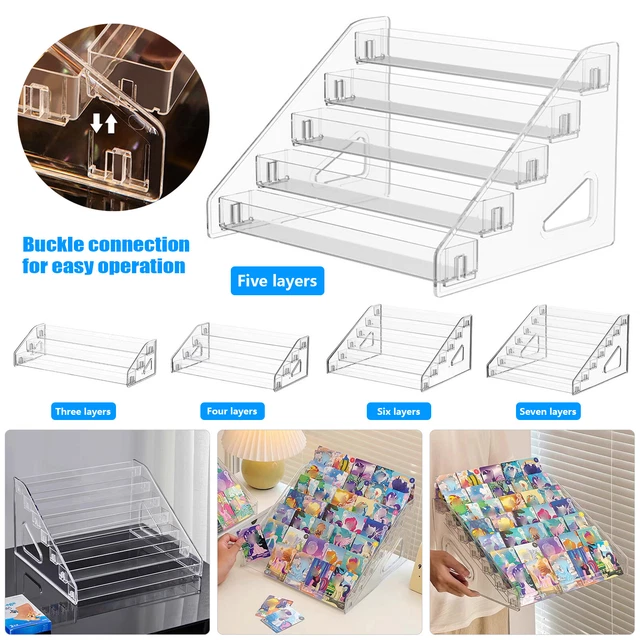 Buckle connection for easy operation

Five layers

Three layers

Four layers

Six layers

Seven layers