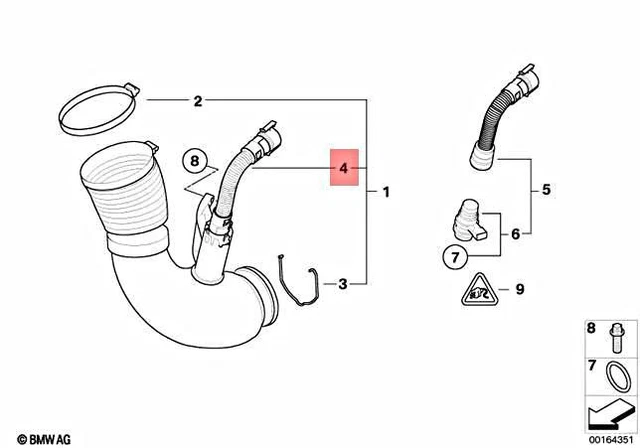 2
8
4
1
3
5
6
7
9
8
7
© BMW AG
00164351