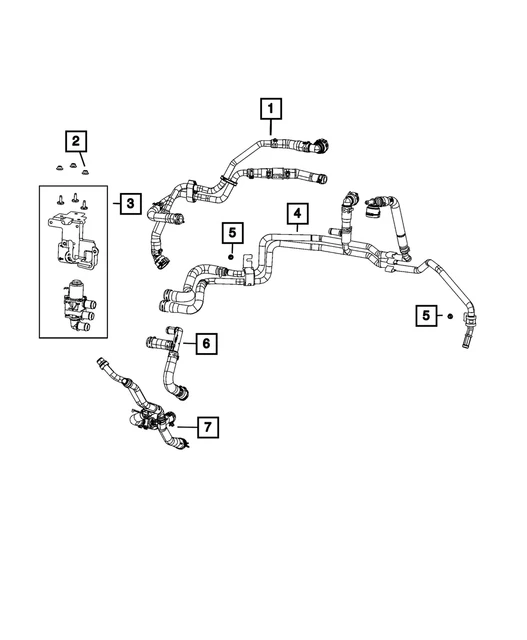 1
2
3
4
5
5
6
7