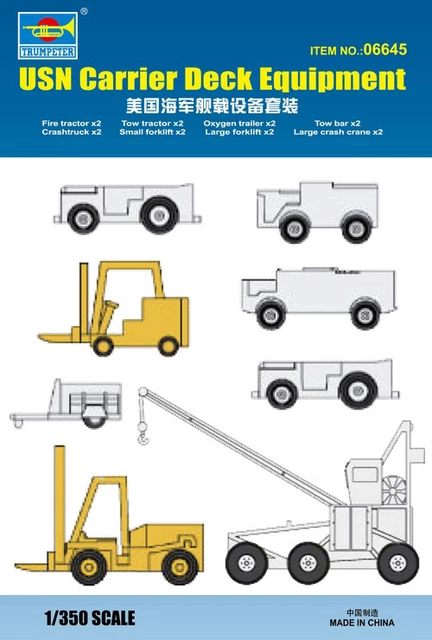 TRUMPETER ®

ITEM NO.:06645

USN Carrier Deck Equipment

美国海军舰载设备套装

Fire tractor x2 Tow tractor x2 Oxygen trailer x2 Tow bar x2
Crashtruck x2 Small forklift x2 Large forklift x2 Large crash crane x2

1/350 SCALE

中国制造
MADE IN CHINA