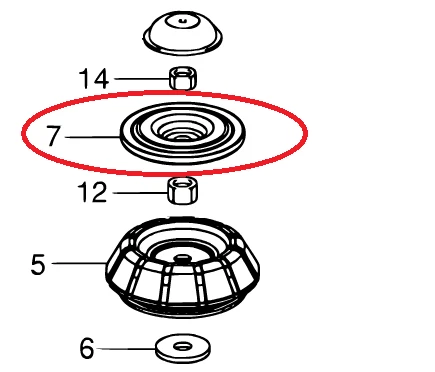 14
7
12
5
6