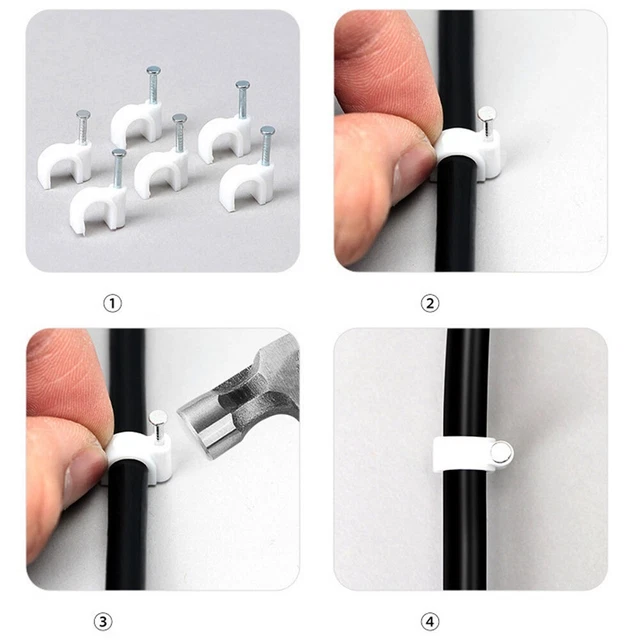 ①

②

③

④