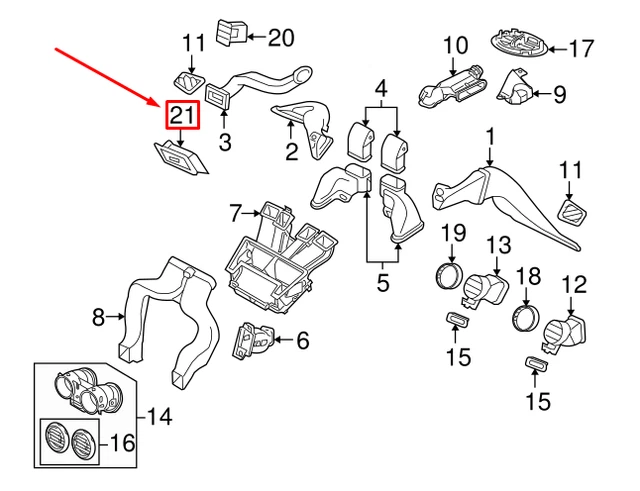 11
20
10
17
21
3
2
4
9
1
11
7
5
19
13
18
12
8
6
15
15
14
16