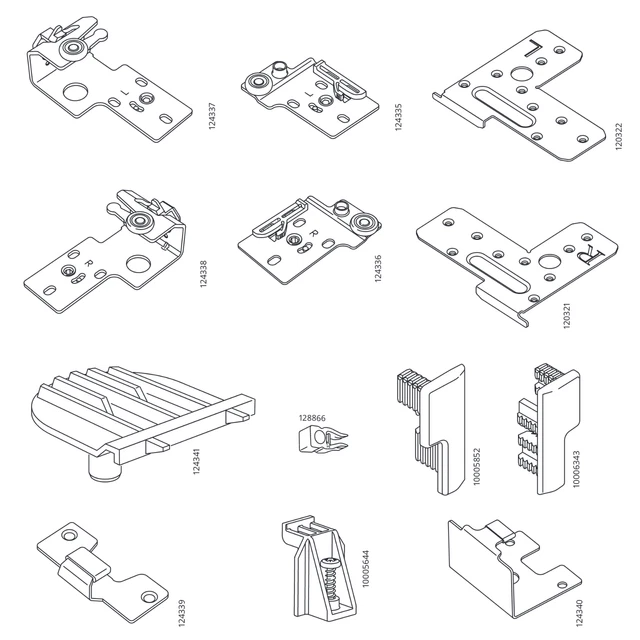 L
124337

L
124335

L
120322

R
124338

R
124336

R
120321

124341

128866

10005852

10006343

124339

10005644

124340