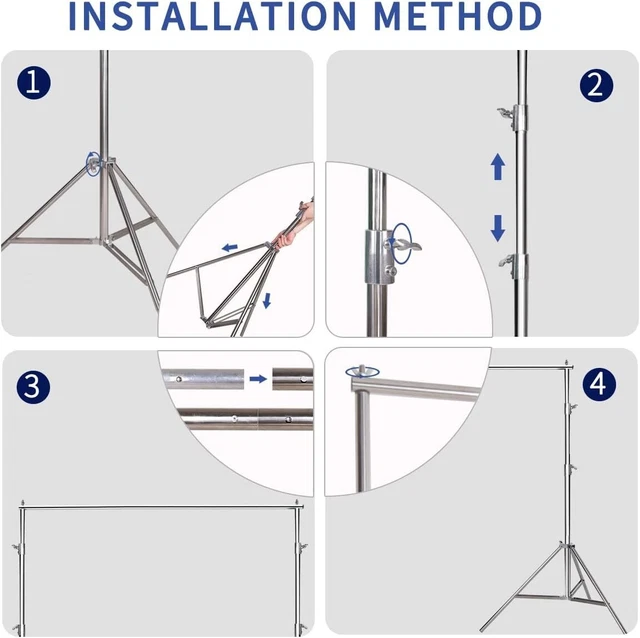 INSTALLATION METHOD

1

2

3

4