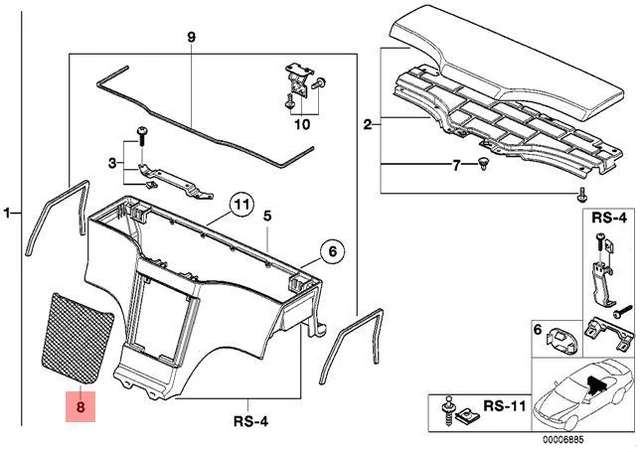 9
10
2
3
7
1
11
5
6
RS-4
6
8
RS-4
RS-11
00006885