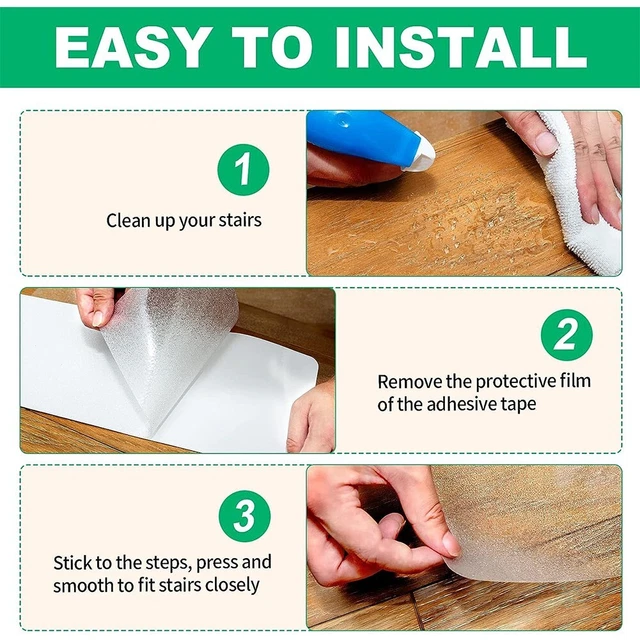 EASY TO INSTALL

1

Clean up your stairs

2

Remove the protective film of the adhesive tape

3

Stick to the steps, press and smooth to fit stairs closely