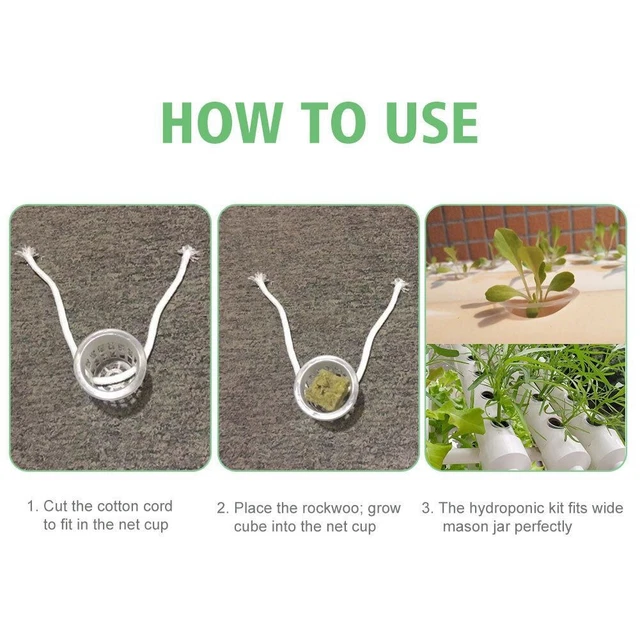 HOW TO USE

1. Cut the cotton cord to fit in the net cup

2. Place the rockwoo; grow cube into the net cup

3. The hydroponic kit fits wide mason jar perfectly