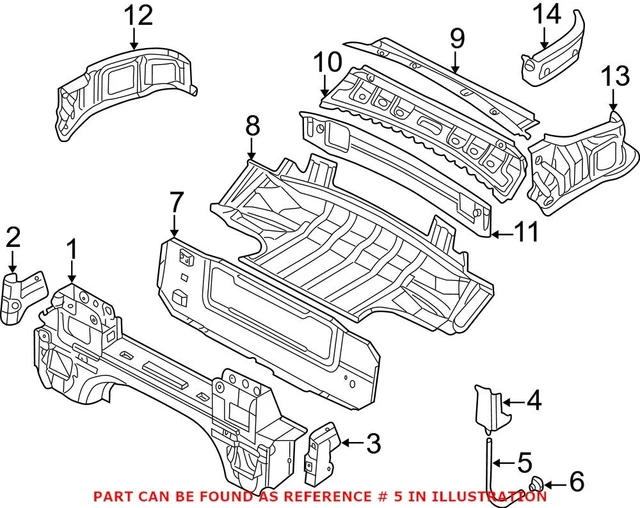 12
14
9
10
13
8
7
11
2
1
4
3
5
6
PART CAN BE FOUND AS REFERENCE # 5 IN ILLUSTRATION