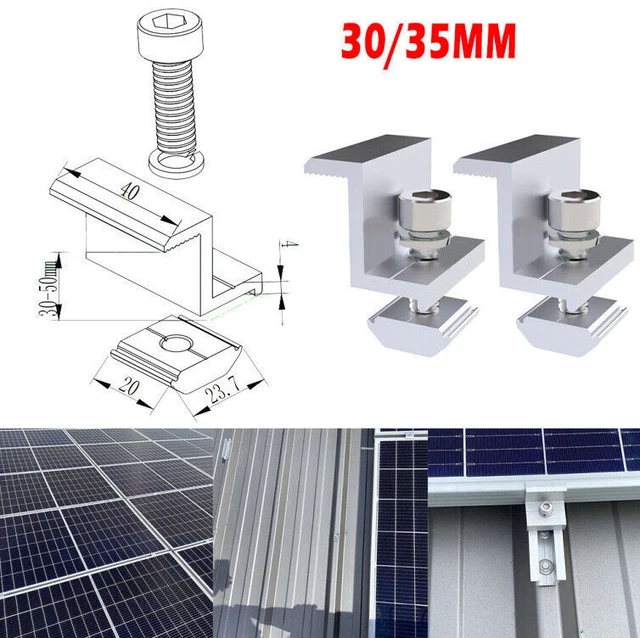 30/35MM

40

4

30-50mm

20

23.7