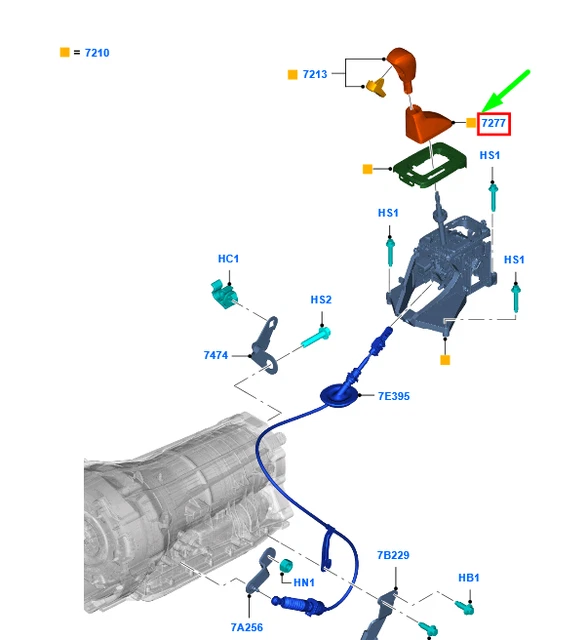 = 7210

7213

7277

HS1

HS1

HS1

HC1

HS2

7474

7E395

7B229

HB1

HN1

7A256