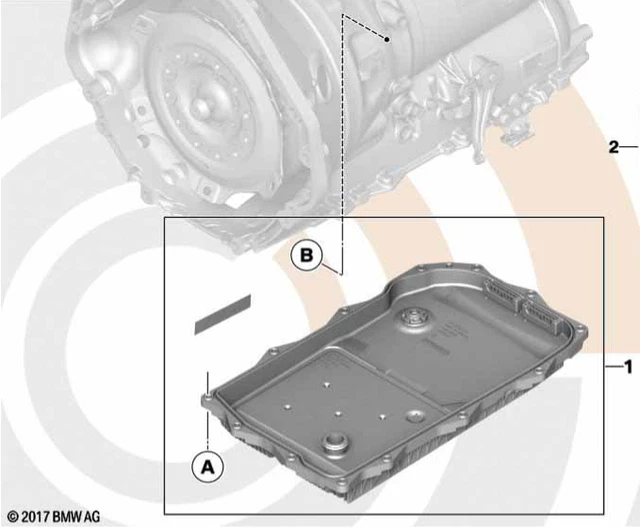 2

B

1

A

© 2017 BMW AG