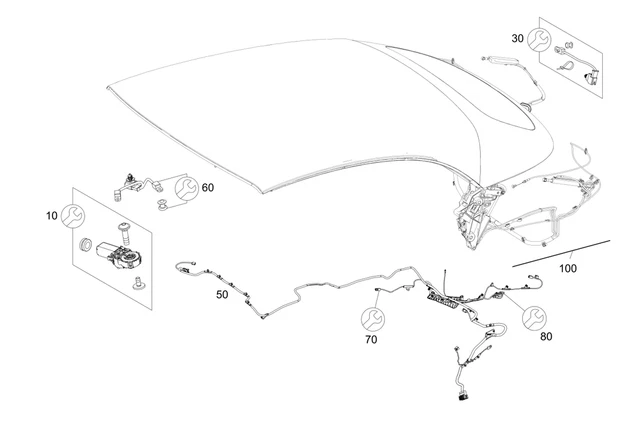 30

60

10

100

50

70

80