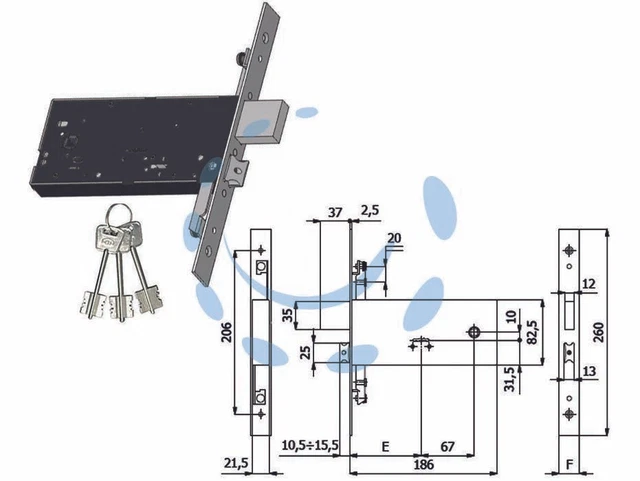 37
2,5
20
206
35
25
10
82,5
31,5
12
260
13
10,5÷15,5
E
67
186
21,5
F