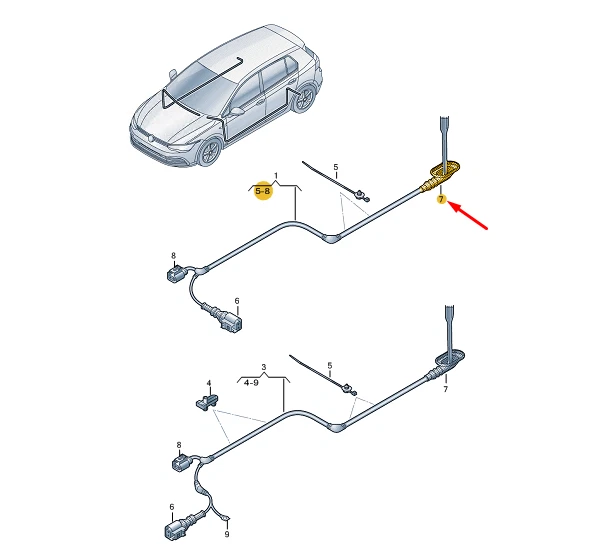 1
5-8
5
7
8
6
3
4-9
5
4
7
8
6
9